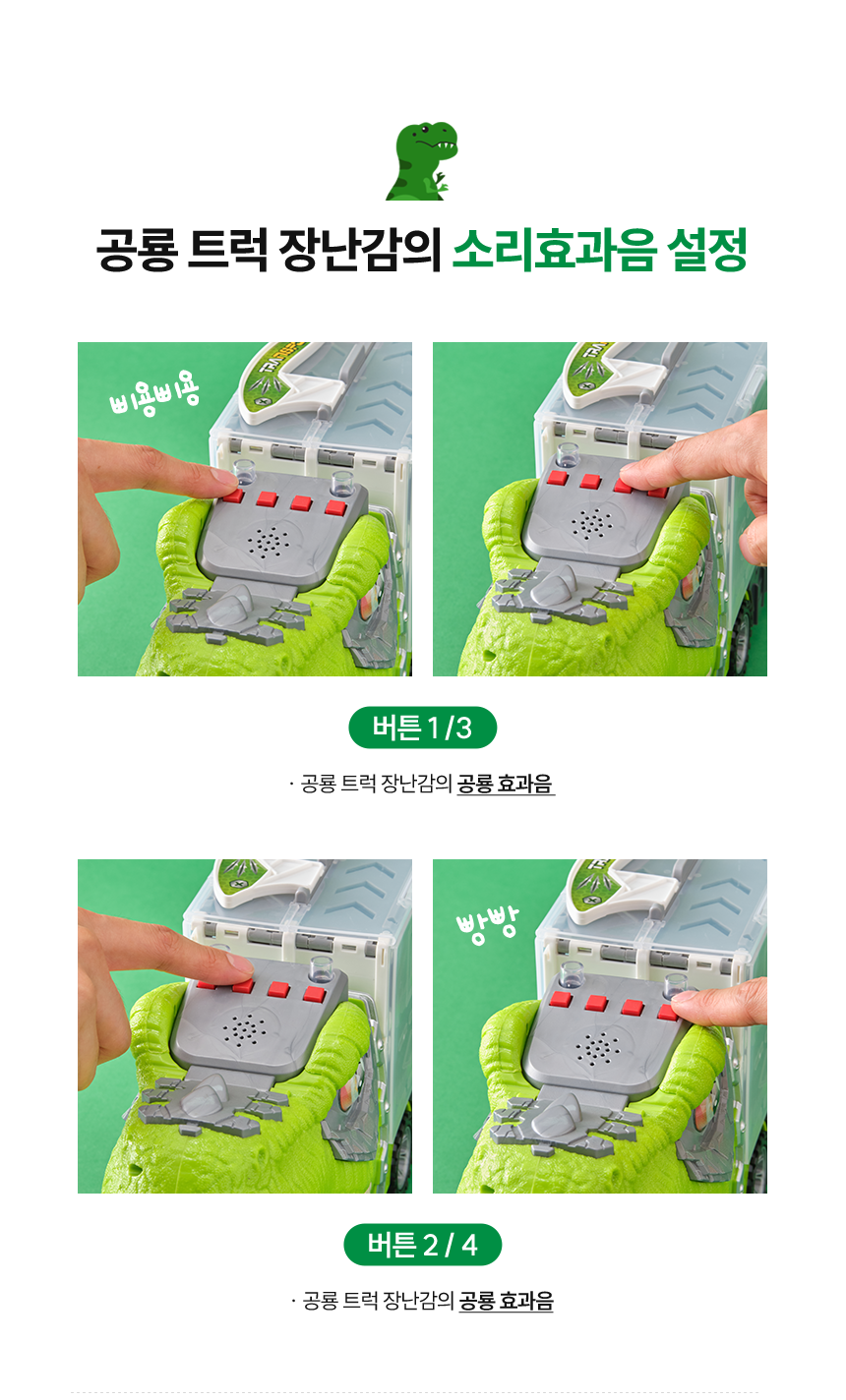 공룡 트럭 장난감의 소리효과음 설정

삐용삐용

버튼 1 / 3

· 공룡 트럭 장난감의 공룡 효과음

빵빵

버튼 2 / 4

· 공룡 트럭 장난감의 공룡 효과음